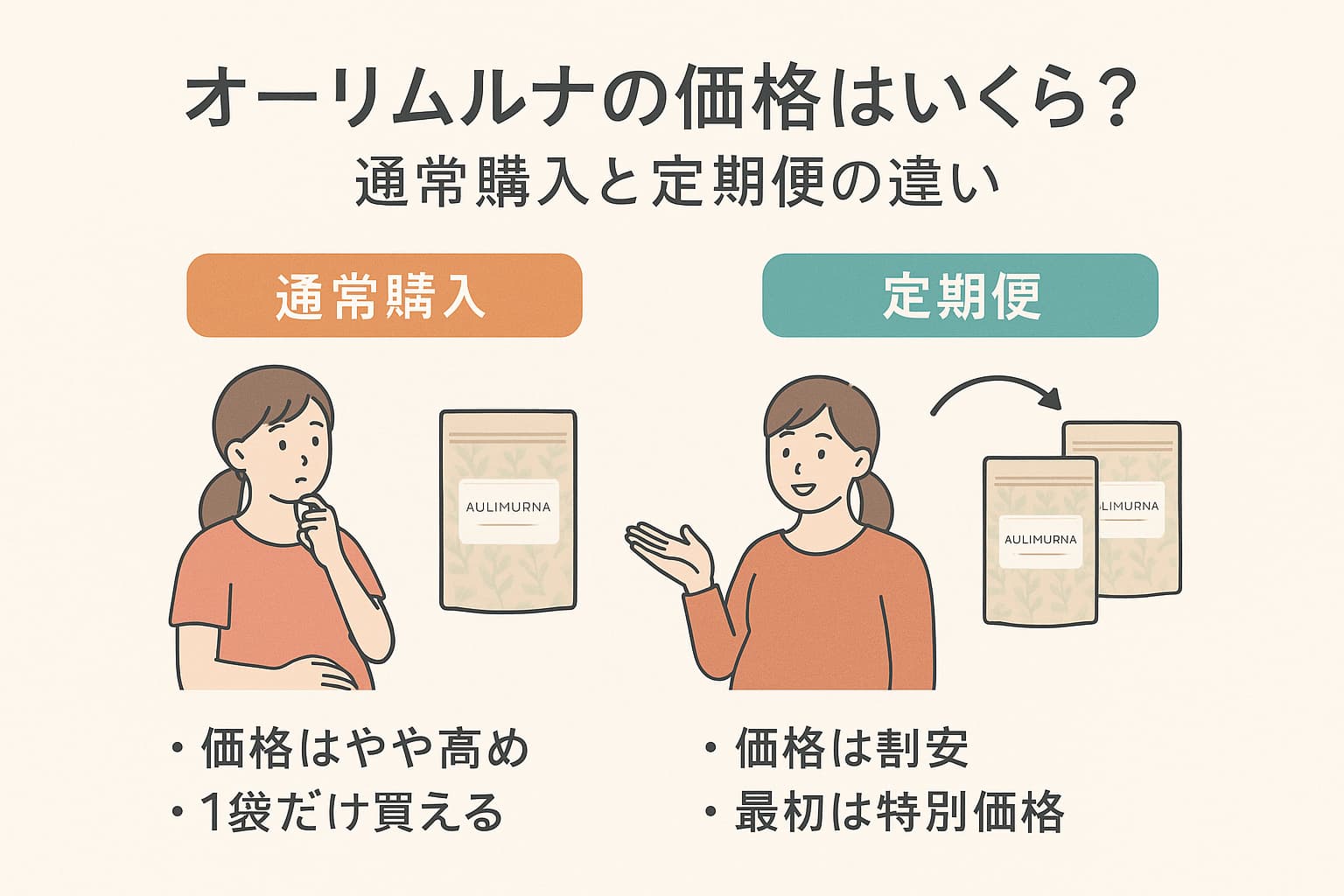 オーリムルナの価格はいくら？
通常購入と定期便の違い

通常購入

AULIMURNA

・価格はやや高め
・1袋だけ買える

定期便

AULIMURNA

LIMURNA

・価格は割安
・最初は特別価格